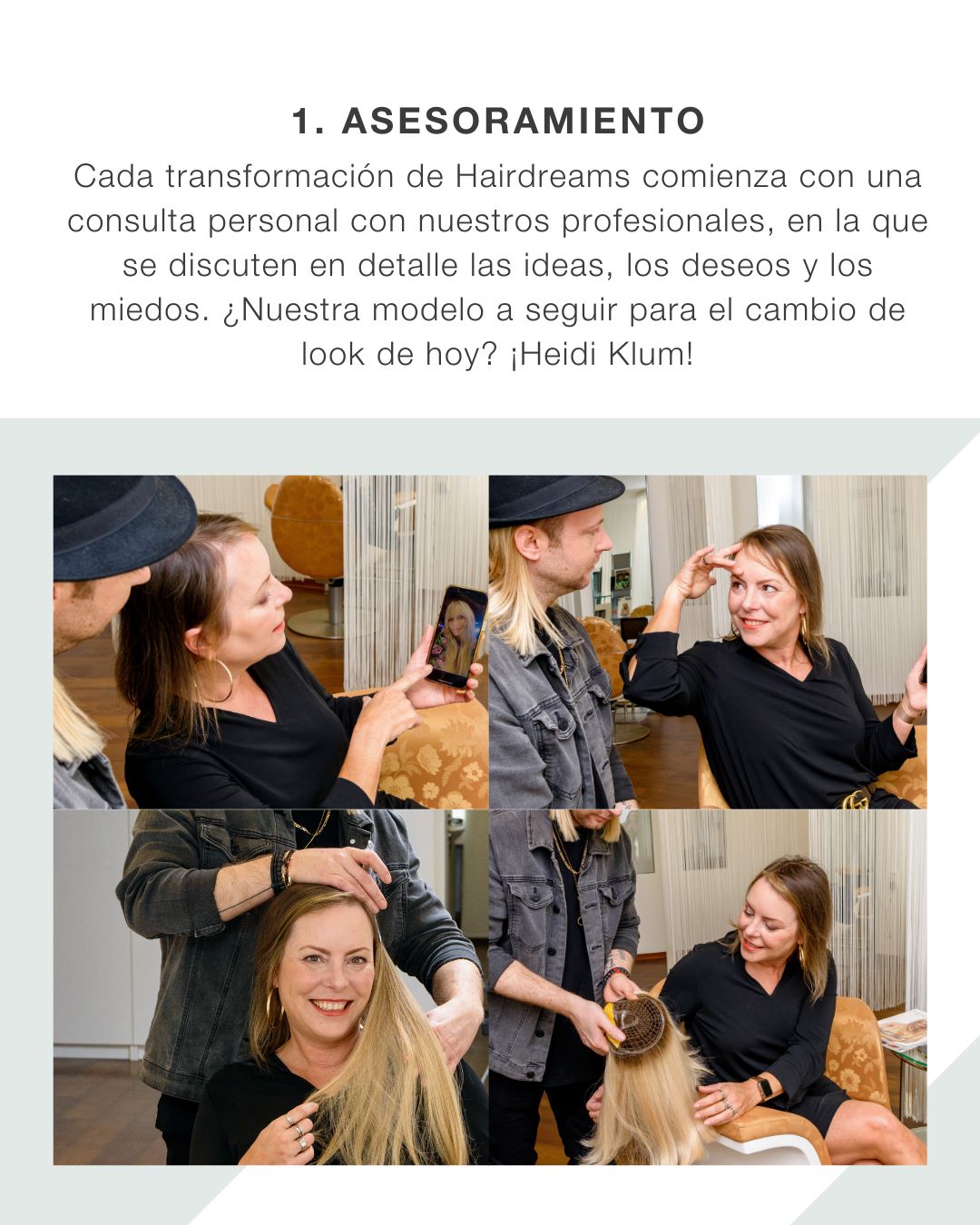 1. ASESORAMIENTO

Cada transformación de Hairdreams comienza con una consulta personal con nuestros profesionales, en la que se discuten en detalle las ideas, los deseos y los miedos. ¿Nuestra modelo a seguir para el cambio de look de hoy? ¡Heidi Klum!